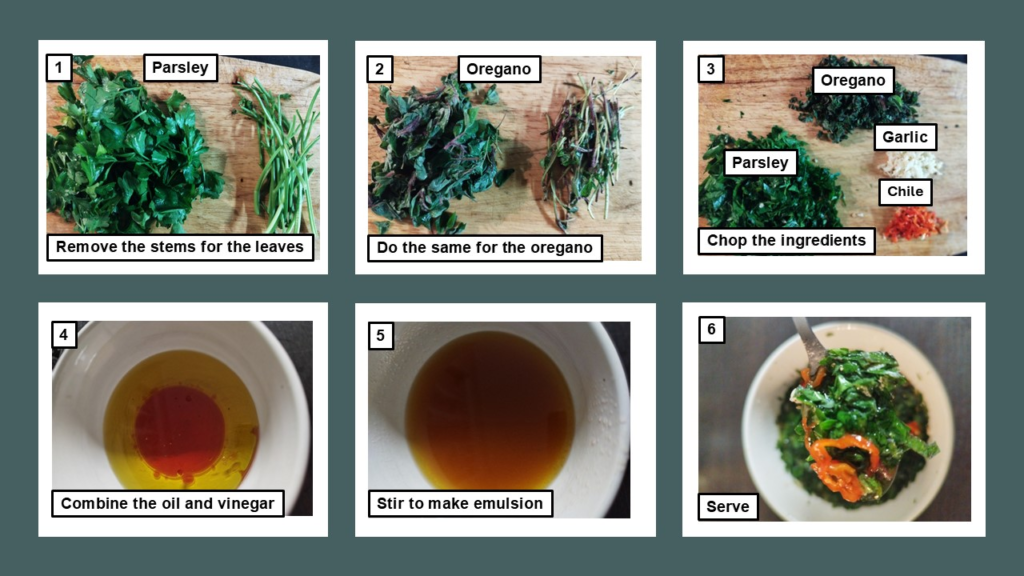 1
Parsley
Remove the stems for the leaves

2
Oregano
Do the same for the oregano

3
Oregano
Garlic
Parsley
Chile
Chop the ingredients

4
Combine the oil and vinegar

5
Stir to make emulsion

6
Serve